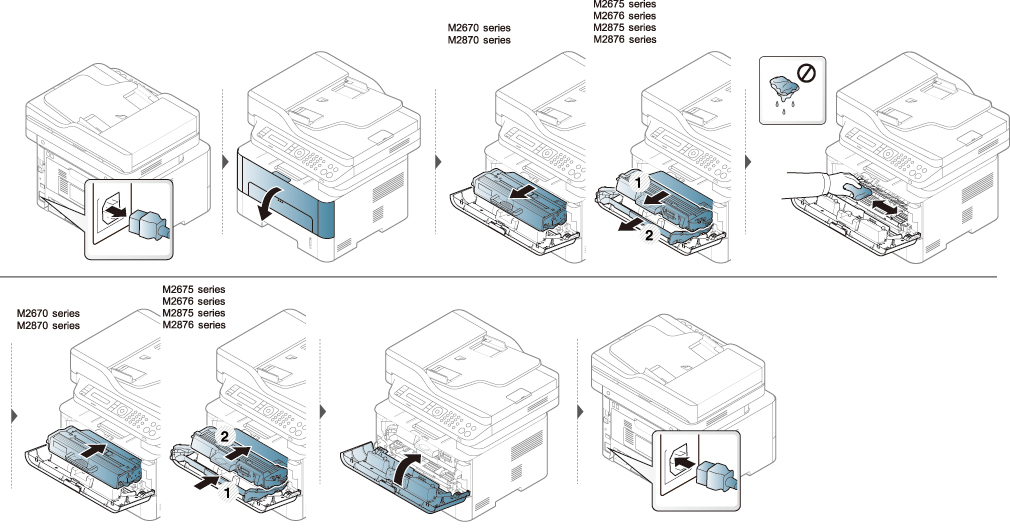 M2670 series
M2870 series

M2675 series
M2676 series
M2875 series
M2876 series

1
2

M2670 series
M2870 series

M2675 series
M2676 series
M2875 series
M2876 series

2
1